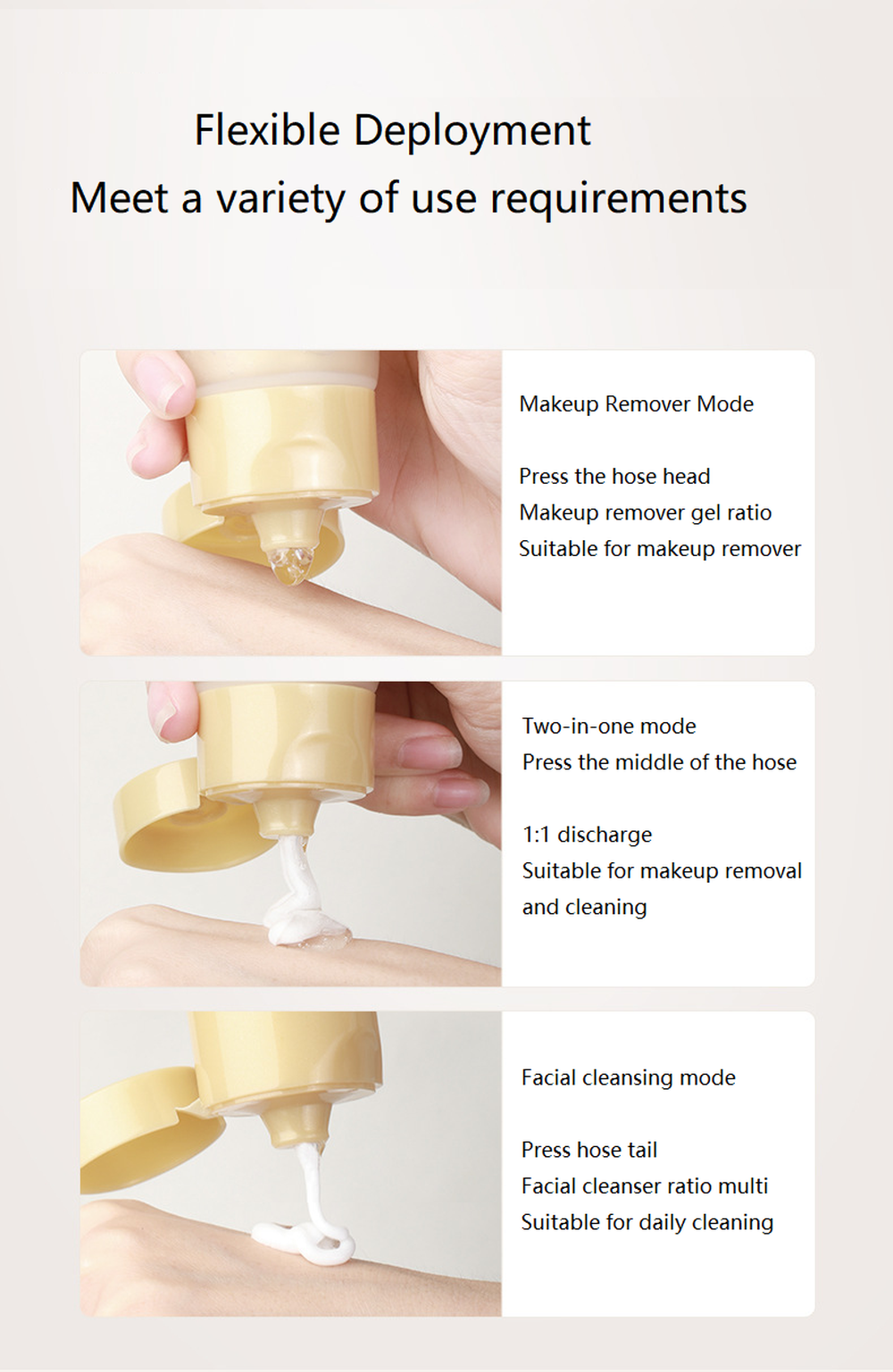 Flexible Deployment
Meet a variety of use requirements

Makeup Remover Mode

Press the hose head
Makeup remover gel ratio
Suitable for makeup remover

Two-in-one mode
Press the middle of the hose

1:1 discharge
Suitable for makeup removal and cleaning

Facial cleansing mode

Press hose tail
Facial cleanser ratio multi
Suitable for daily cleaning